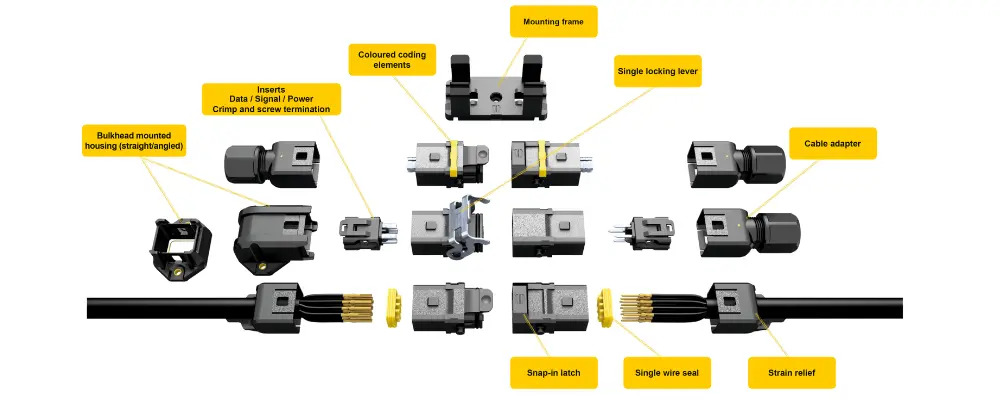 Mounting frame

Coloured coding elements

Single locking lever

Inserts
Data / Signal / Power
Crimp and screw termination

Bulkhead mounted housing (straight/angled)

Cable adapter

Snap-in latch

Single wire seal

Strain relief